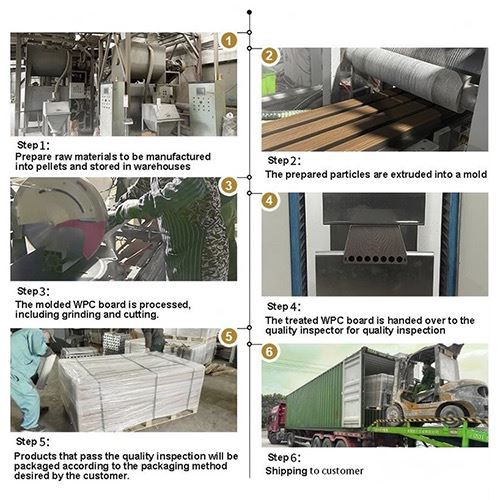 1

Step 1:
Prepare raw materials to be manufactured into pellets and stored in warehouses

2

Step 2:
The prepared particles are extruded into a mold

3

Step 3:
The molded WPC board is processed, including grinding and cutting.

4

Step 4:
The treated WPC board is handed over to the quality inspector for quality inspection

5

Step 5:
Products that pass the quality inspection will be packaged according to the packaging method desired by the customer.

6

Step 6:
Shipping to customer